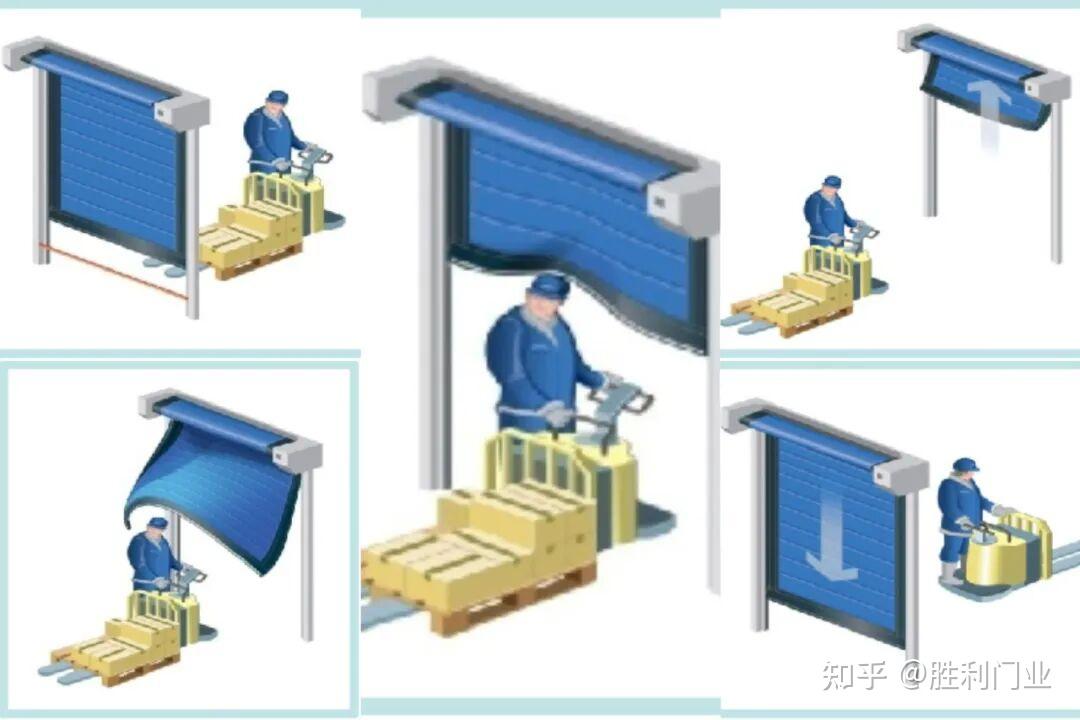 知乎 @胜利门业